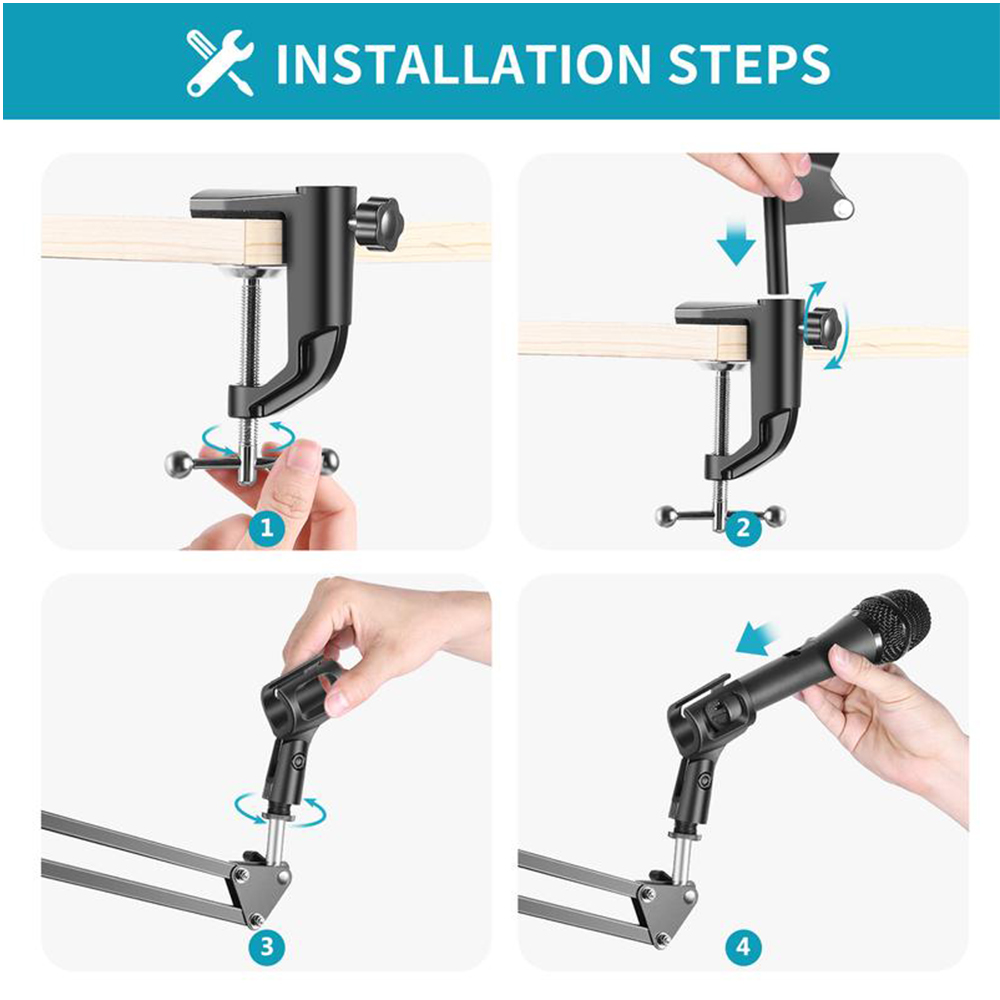 INSTALLATION STEPS

1

2

3

4